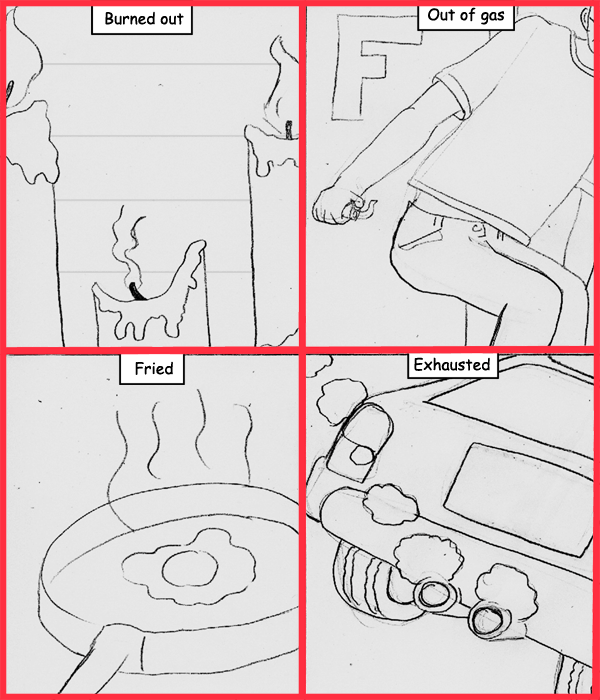 Burned out

Out of gas

F

Fried

Exhausted